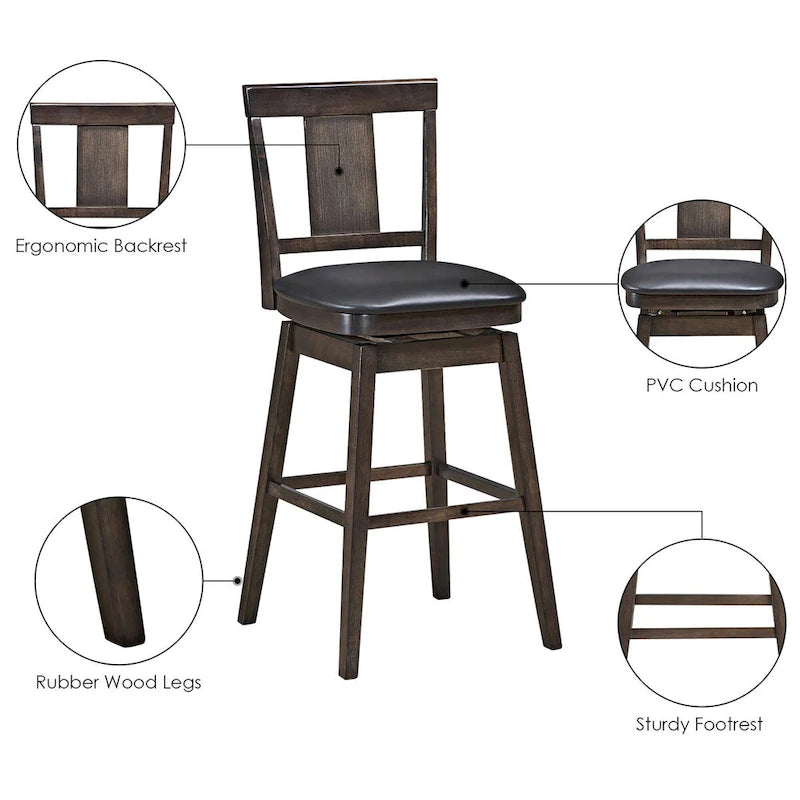 Ergonomic Backrest

PVC Cushion

Rubber Wood Legs

Sturdy Footrest