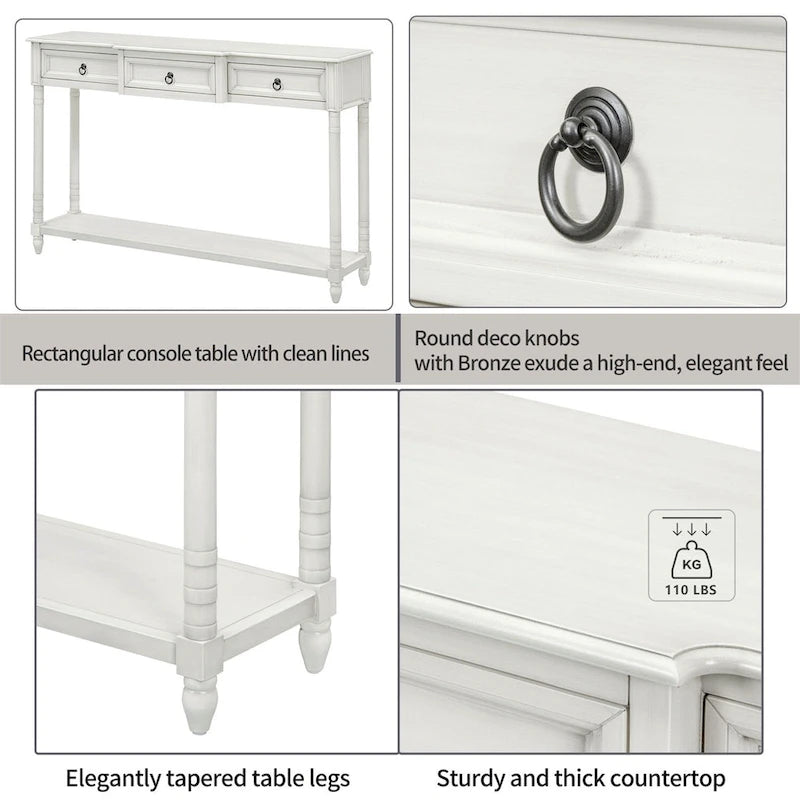 Rectangular console table with clean lines

Round deco knobs
with Bronze exude a high-end, elegant feel

KG
110 LBS

Elegantly tapered table legs

Sturdy and thick countertop