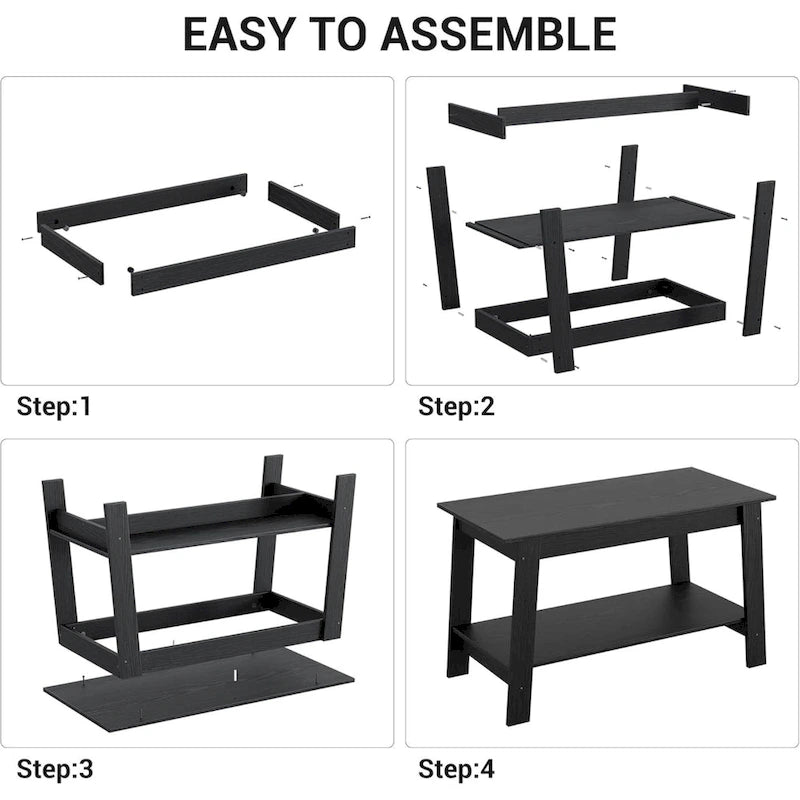 EASY TO ASSEMBLE

Step:1

Step:2

Step:3

Step:4